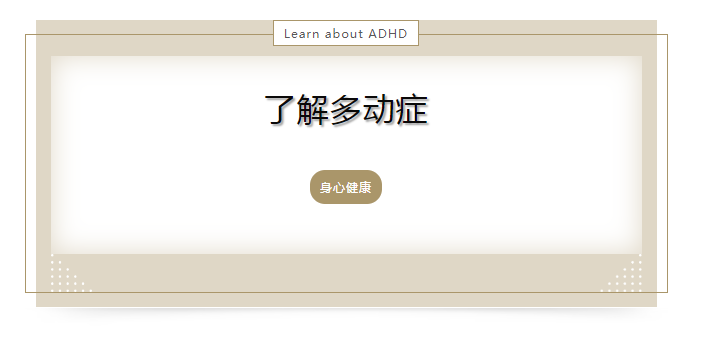 Learn about ADHD

了解多动症

身心健康